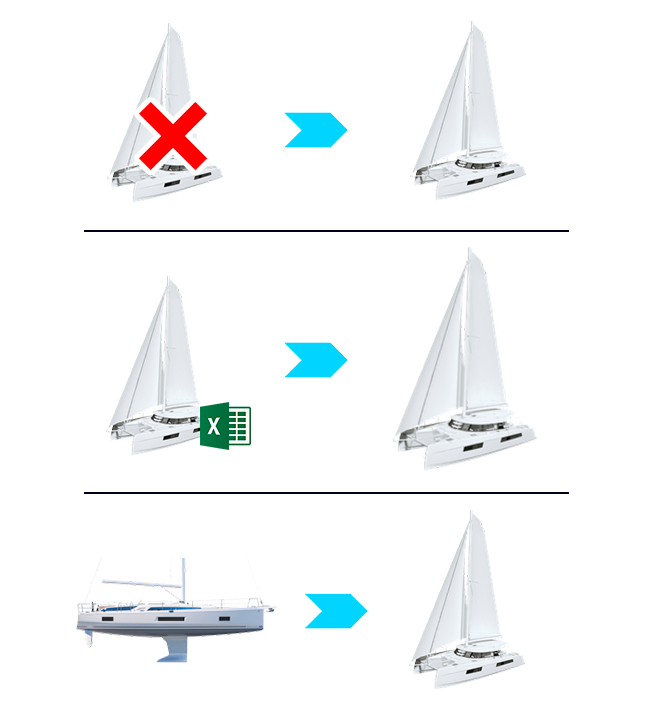 X